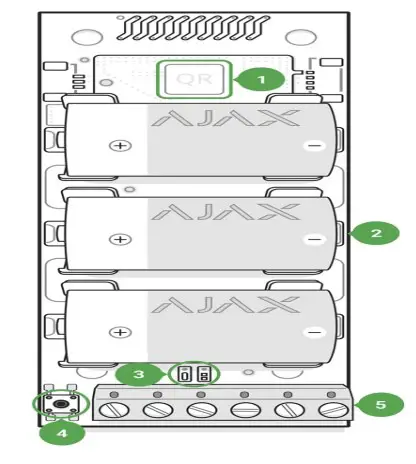 QR
1
AJAX
+
−
AJAX
+
−
2
AJAX
+
−
3
4
5