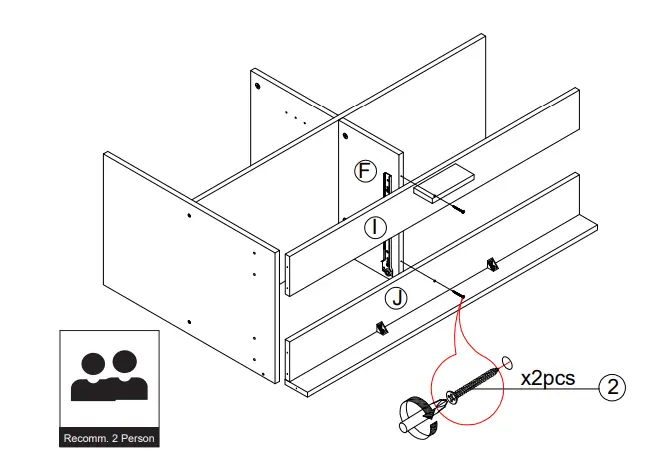 F

I

J

x2pcs

2

Recomm. 2 Person