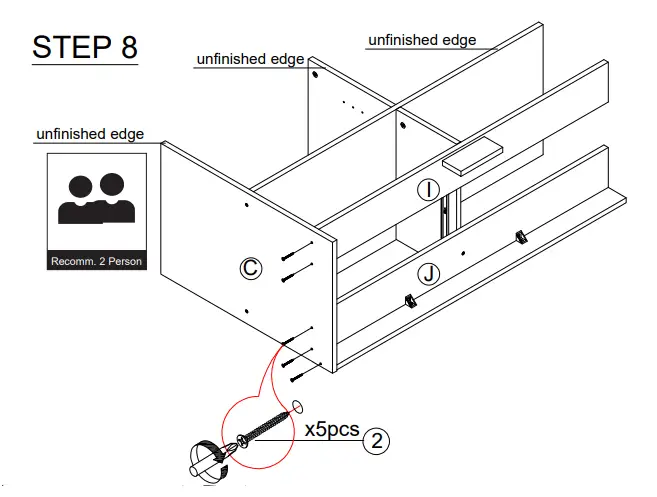 STEP 8

unfinished edge

unfinished edge

unfinished edge

Recomm. 2 Person

C

I

J

x5pcs

2