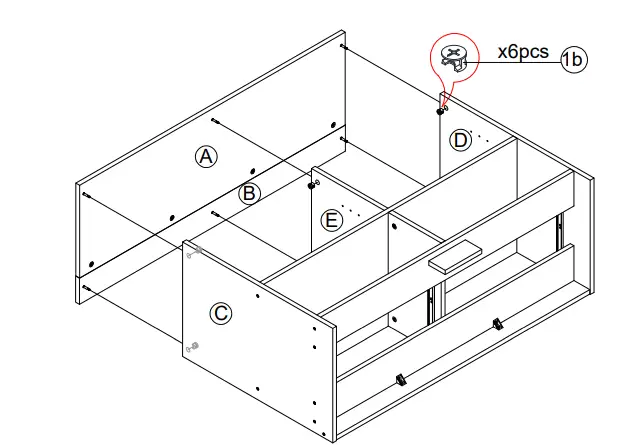 x6pcs
1b
A
B
D
E
C