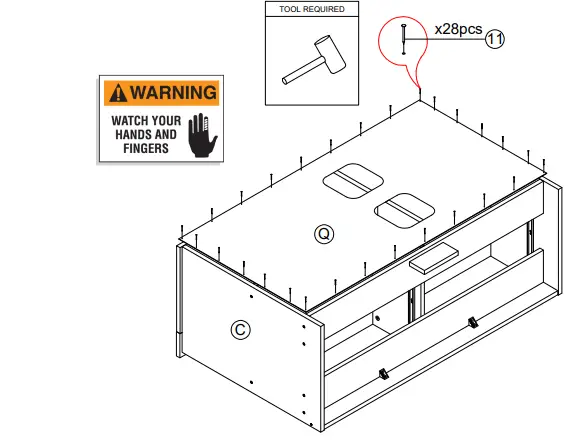 TOOL REQUIRED

x28pcs 11

WARNING

WATCH YOUR HANDS AND FINGERS

Q

C