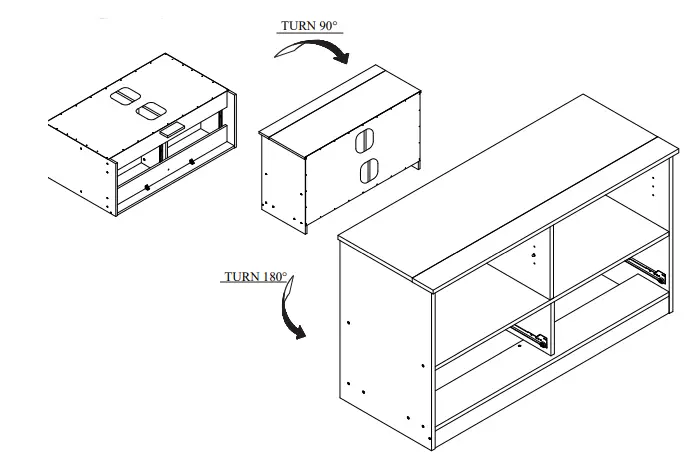 TURN 90°

TURN 180°