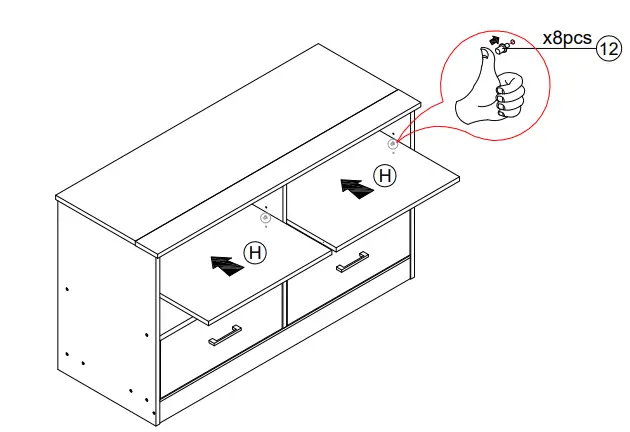 x8pcs
12
H
H