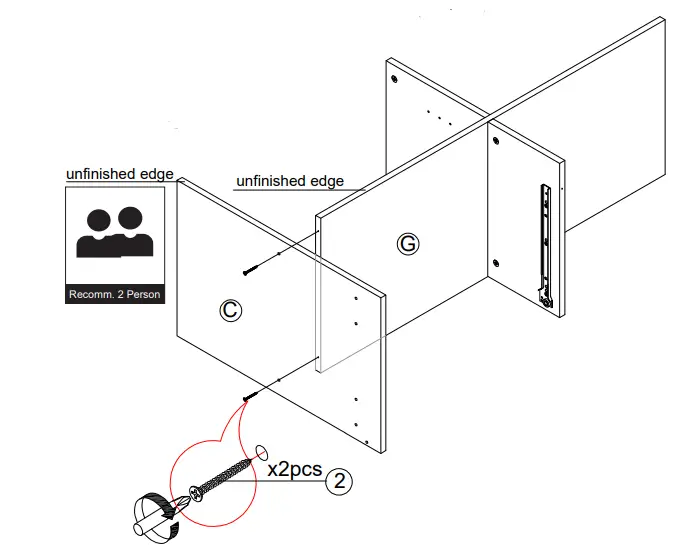 unfinished edge

unfinished edge

Recomm. 2 Person

G

C

x2pcs

2