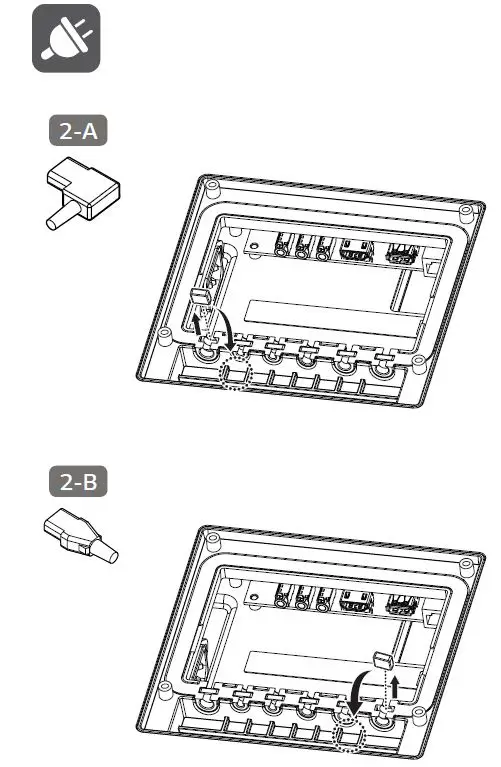 2-A

2-B