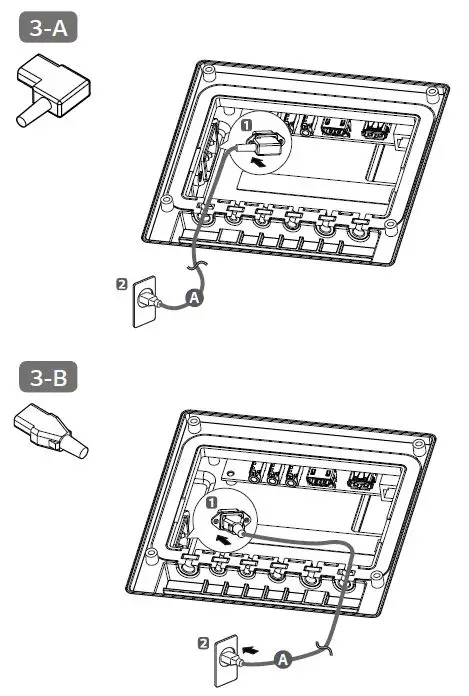 3-A

1

2

A

3-B

1

2

A