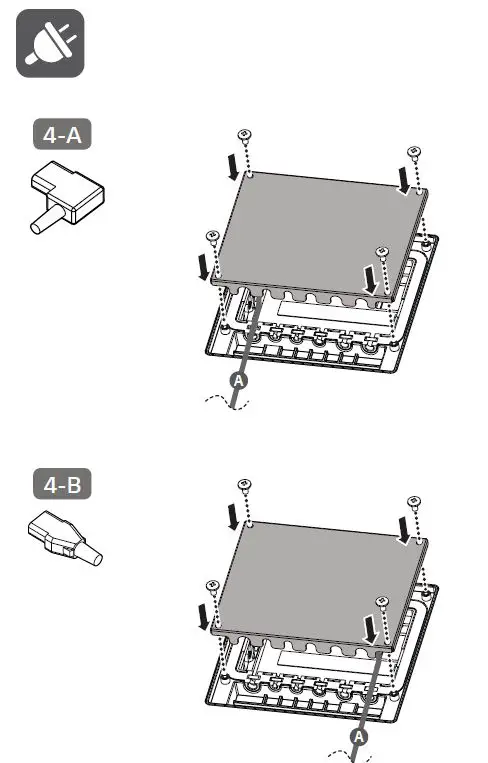 4-A

A

4-B

A