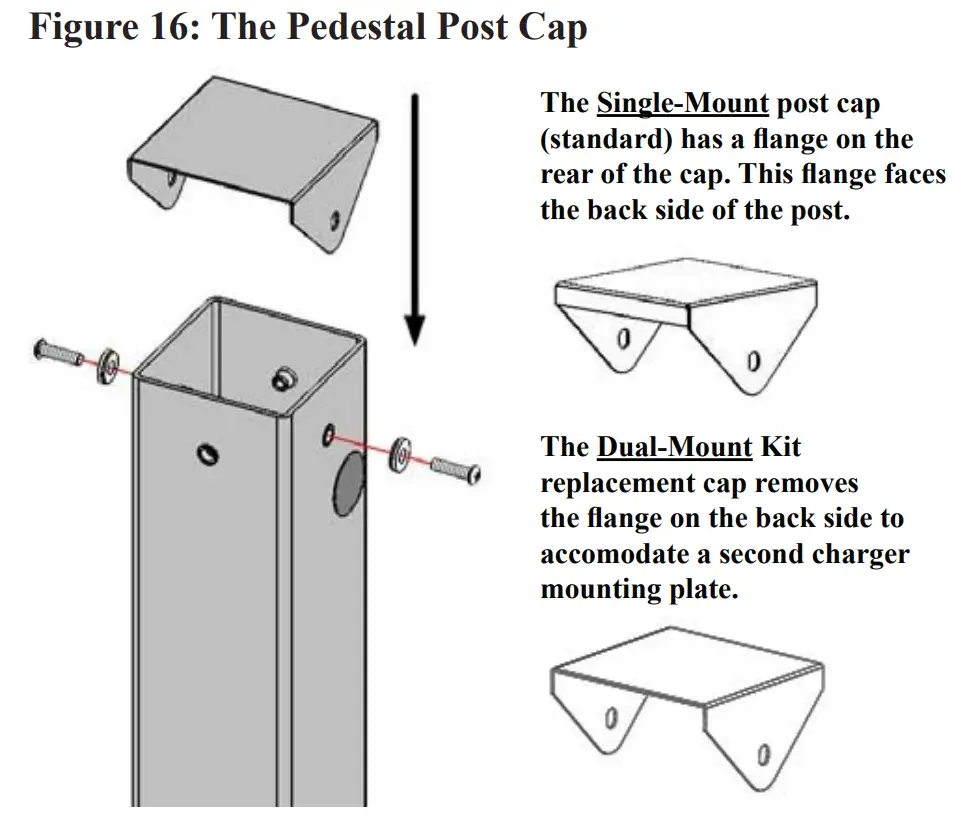 Figure 16: The Pedestal Post Cap

The Single-Mount post cap (standard) has a flange on the rear of the cap. This flange faces the back side of the post.

The Dual-Mount Kit replacement cap removes the flange on the back side to accomodate a second charger mounting plate.