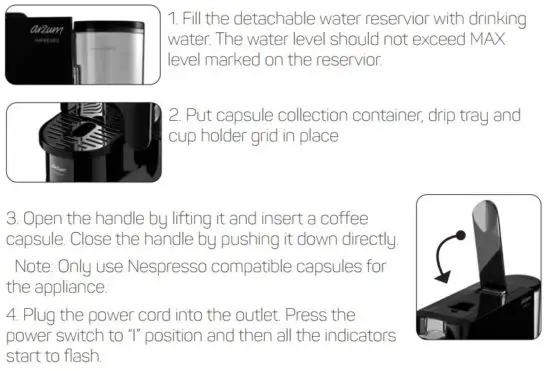 arzum

1. Fill the detachable water reservior with drinking water. The water level should not exceed MAX level marked on the reservior.

2. Put capsule collection container, drip tray and cup holder grid in place

3. Open the handle by lifting it and insert a coffee capsule. Close the handle by pushing it down directly.

Note: Only use Nespresso compatible capsules for the appliance.

4. Plug the power cord into the outlet. Press the power switch to "I" position and then all the indicators start to flash.