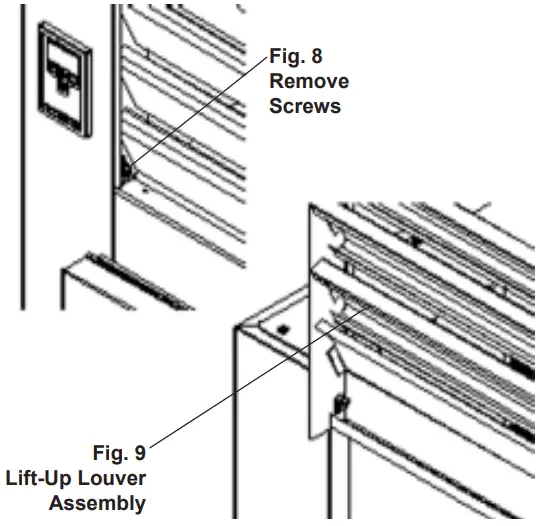 Fig. 8
Remove
Screws

Fig. 9
Lift-Up Louver
Assembly