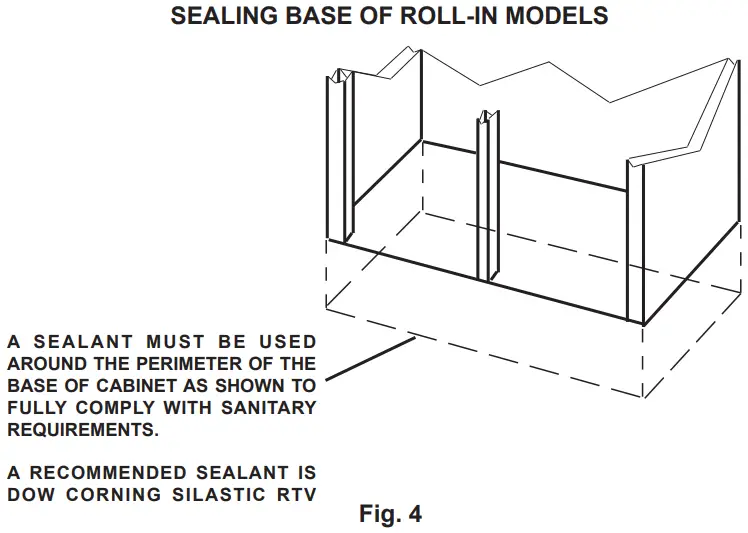 SEALING BASE OF ROLL-IN MODELS

A SEALANT MUST BE USED AROUND THE PERIMETER OF THE BASE OF CABINET AS SHOWN TO FULLY COMPLY WITH SANITARY REQUIREMENTS.

A RECOMMENDED SEALANT IS DOW CORNING SILASTIC RTV

Fig. 4