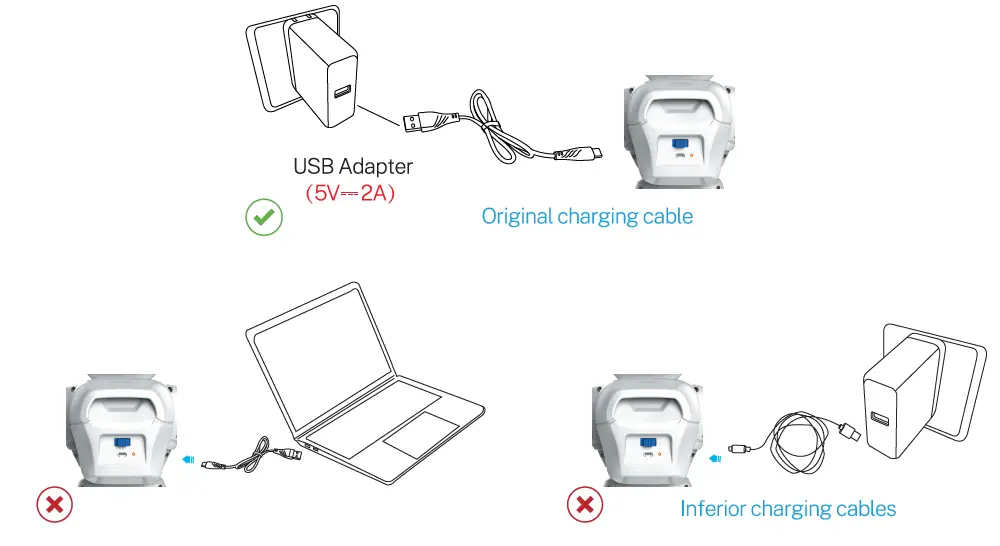 USB Adapter
(5V⎓2A)

Original charging cable

Inferior charging cables