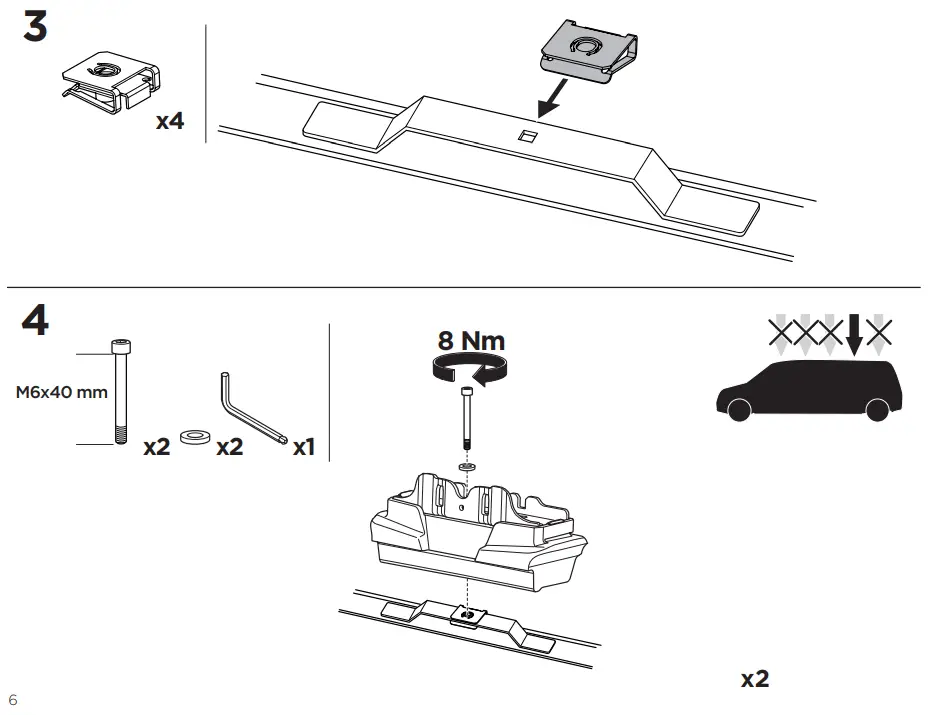 3

x4

4

M6x40 mm

x2

x2

x1

8 Nm

x2

6