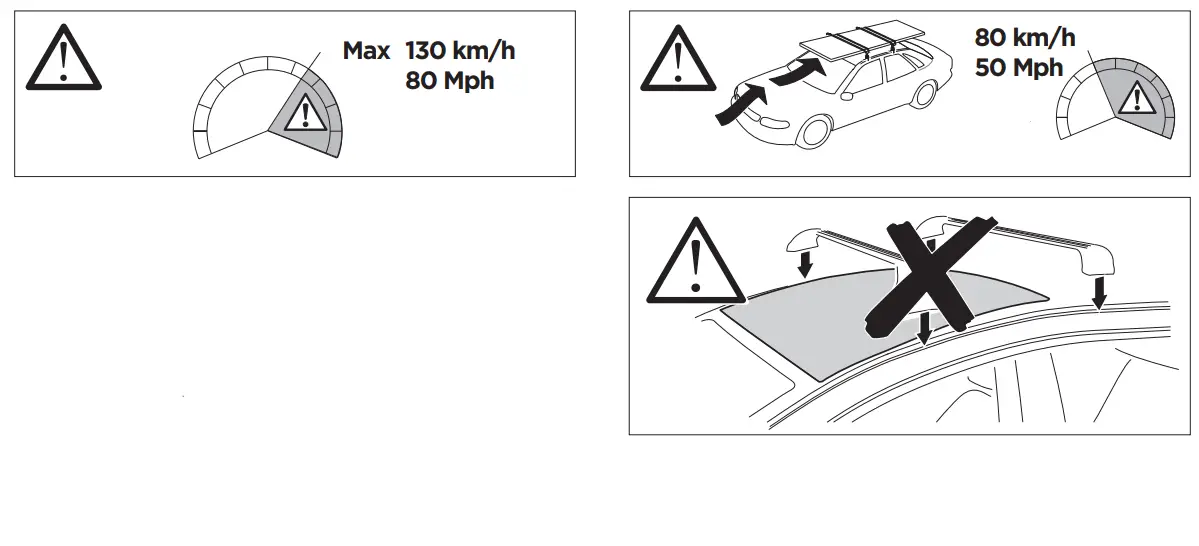 Max 130 km/h
80 Mph

80 km/h
50 Mph