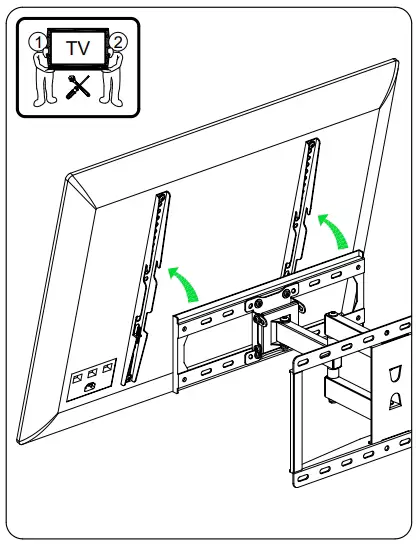 1
TV
2