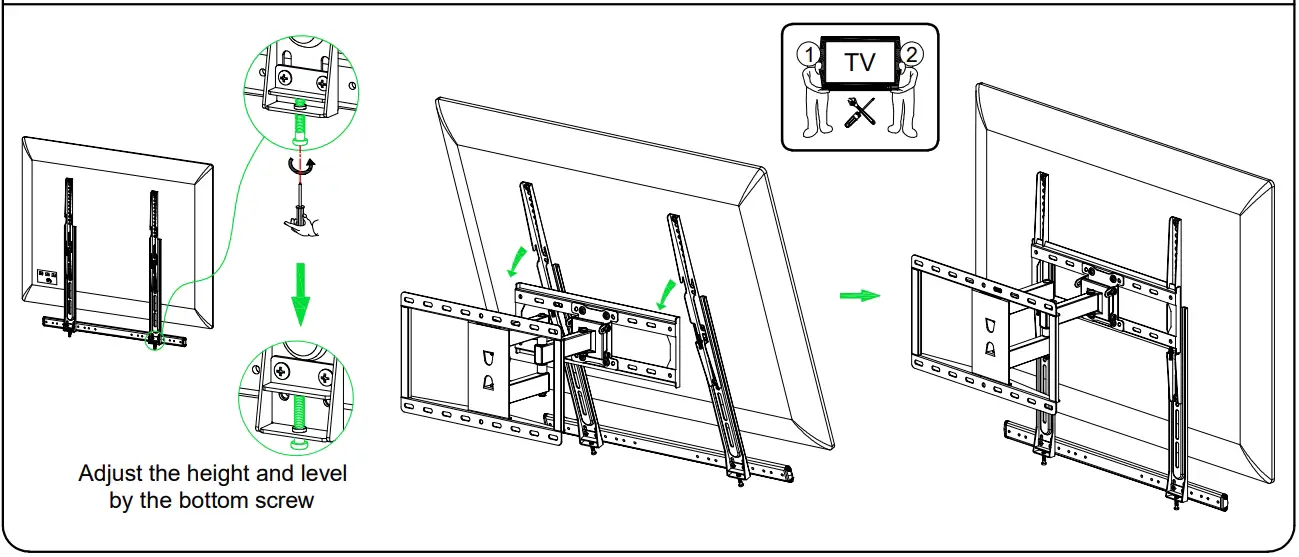 1 TV 2

Adjust the height and level by the bottom screw