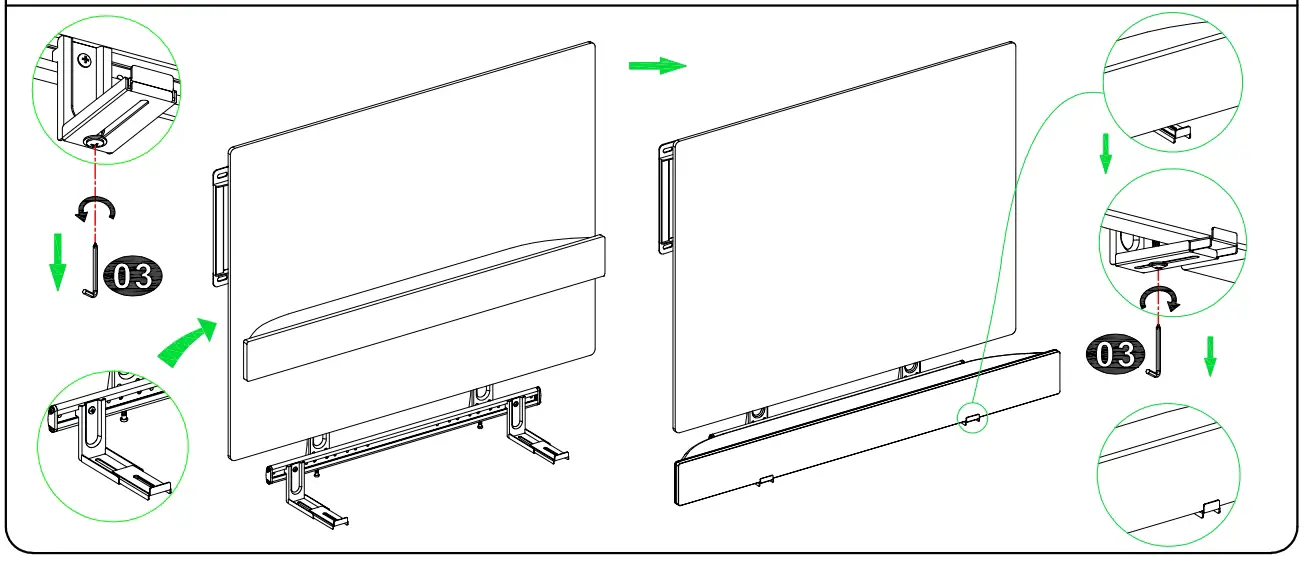 03

03