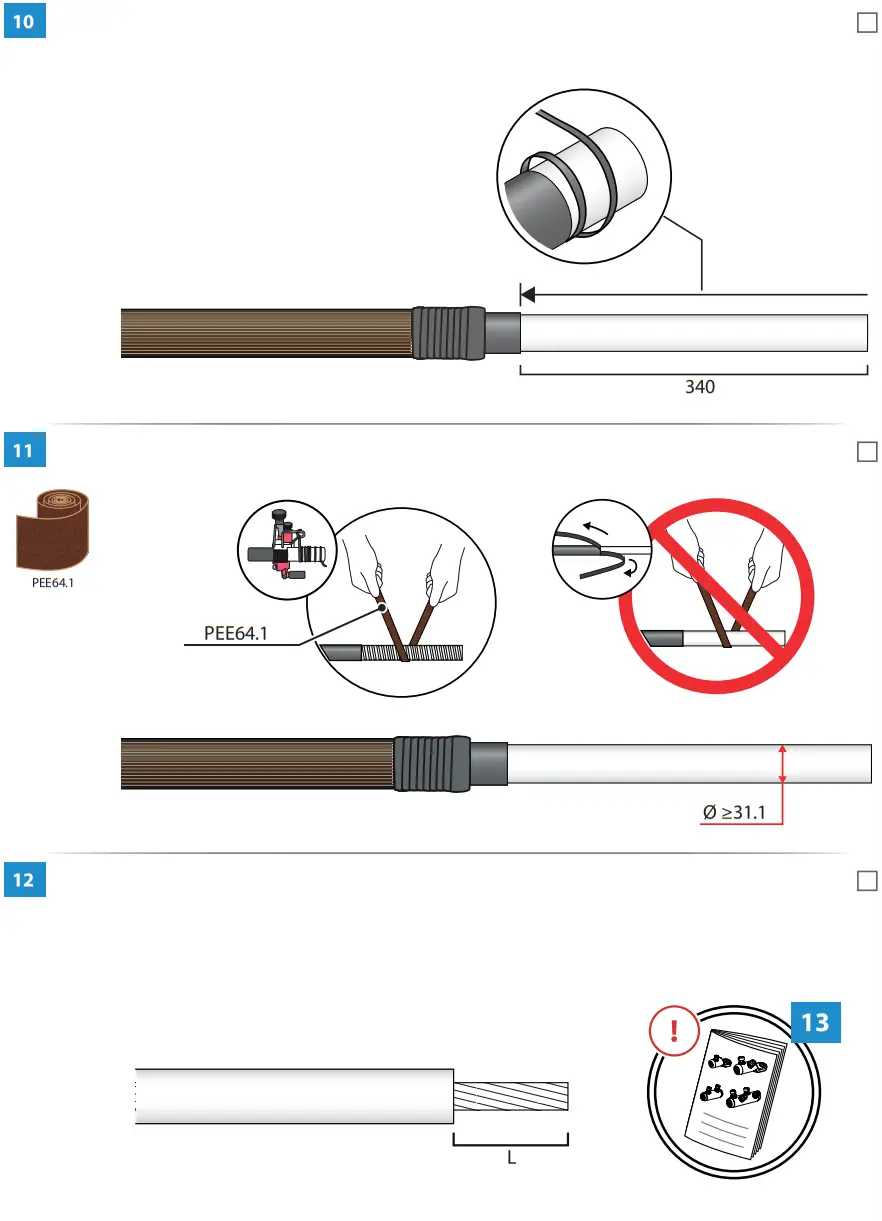 10

340

11

PEE64.1

PEE64.1

Ø ≥31.1

12

L

!

13