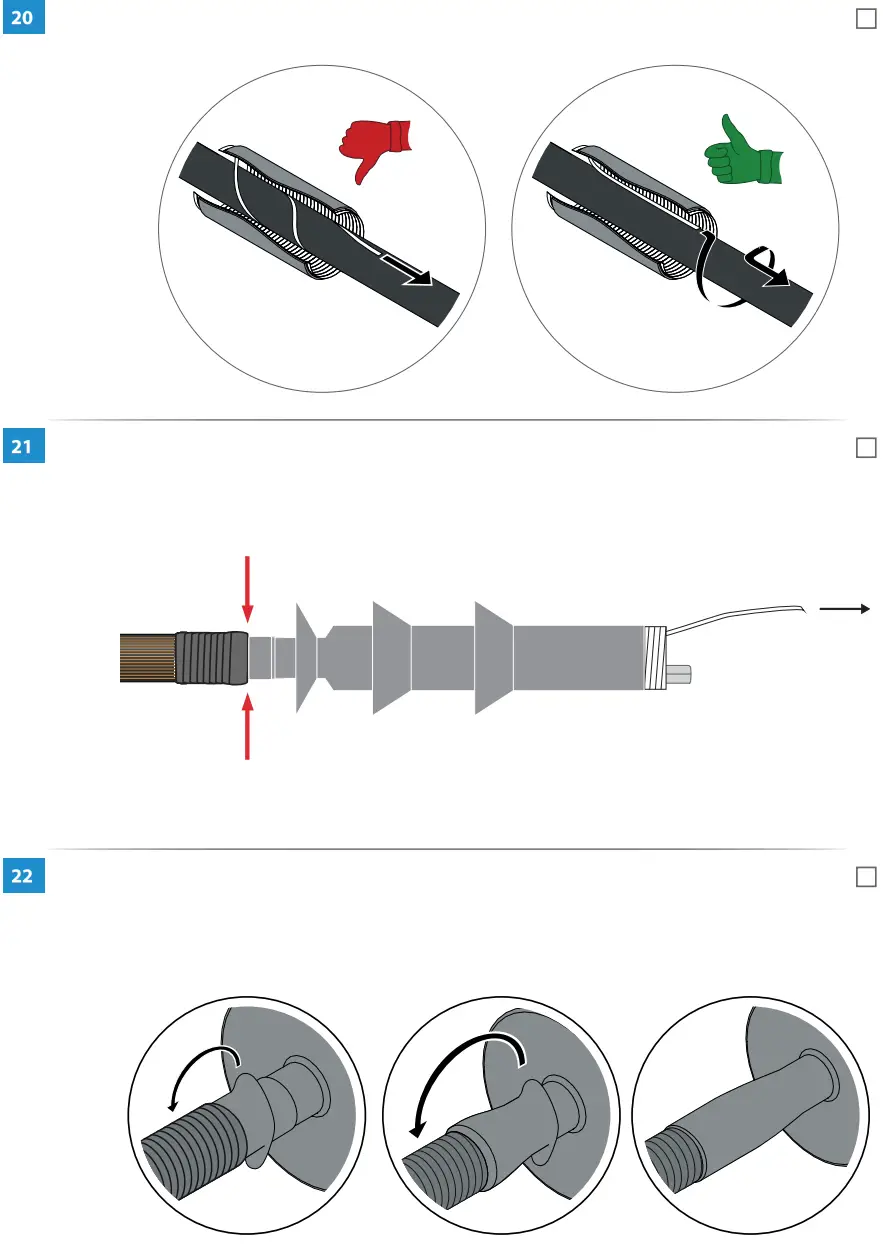 20

21

22