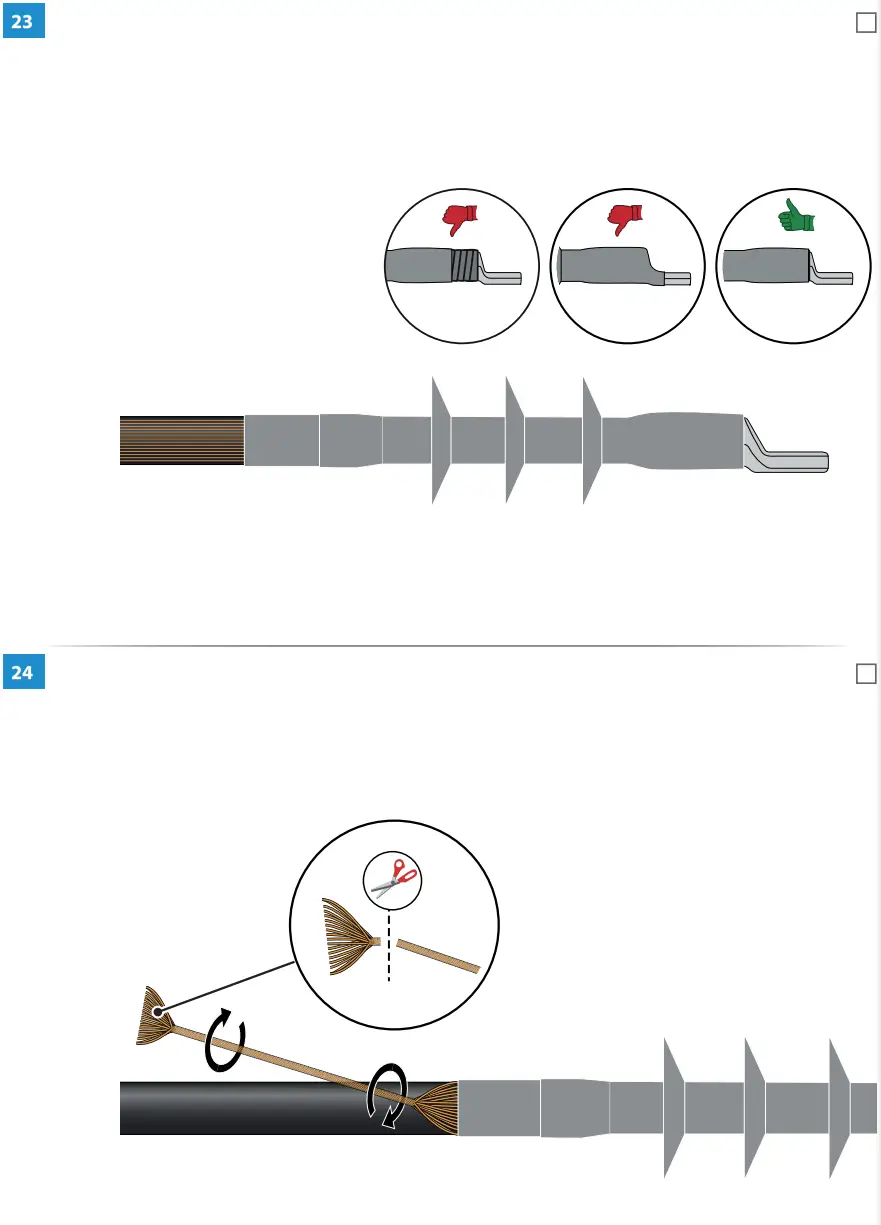 23

24