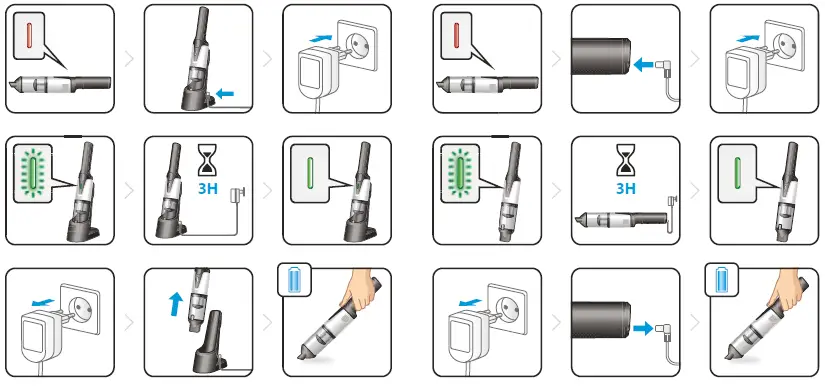 3H

3H