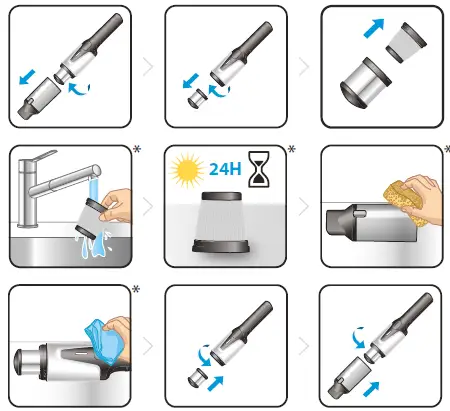 *
24H
*
*
*