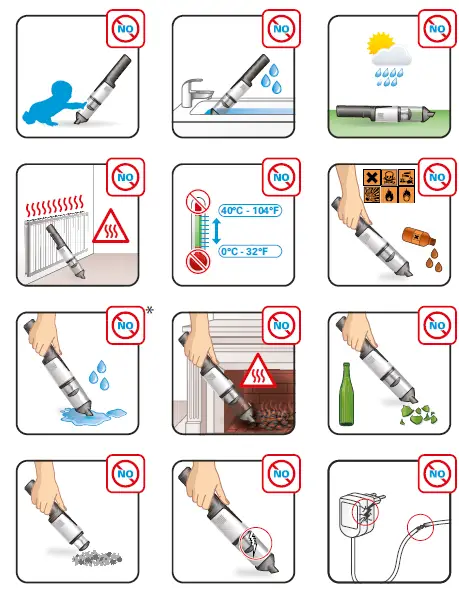 NO

NO

NO

NO

NO

40°C - 104°F

0°C - 32°F

NO

NO

*

NO

NO

NO

NO

NO