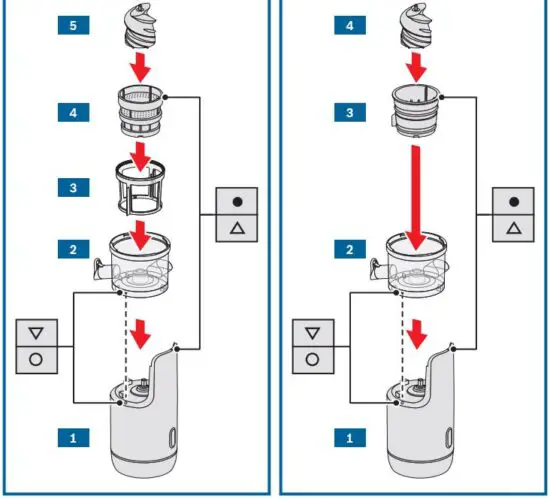 5

4

3

2

1

4

3

2

1