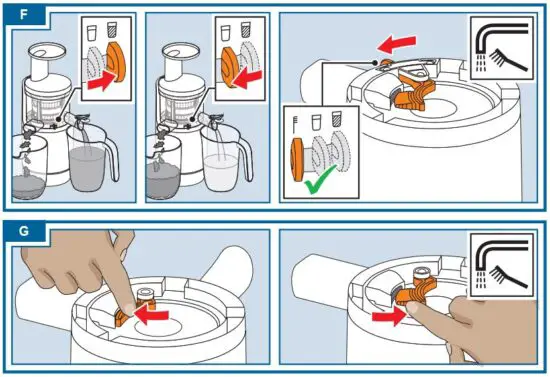 F

G