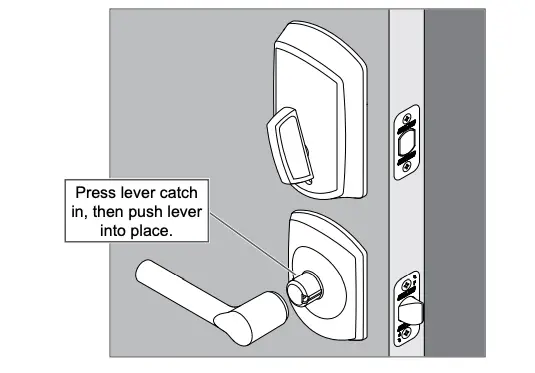 Press lever catch in, then push lever into place.