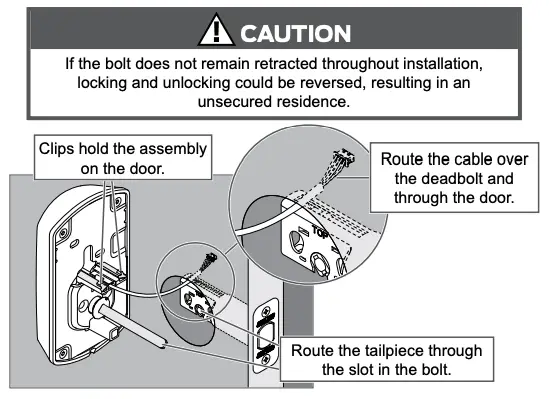 CAUTION

If the bolt does not remain retracted throughout installation, locking and unlocking could be reversed, resulting in an unsecured residence.

Clips hold the assembly on the door.

Route the cable over the deadbolt and through the door.

TOP

Route the tailpiece through the slot in the bolt.