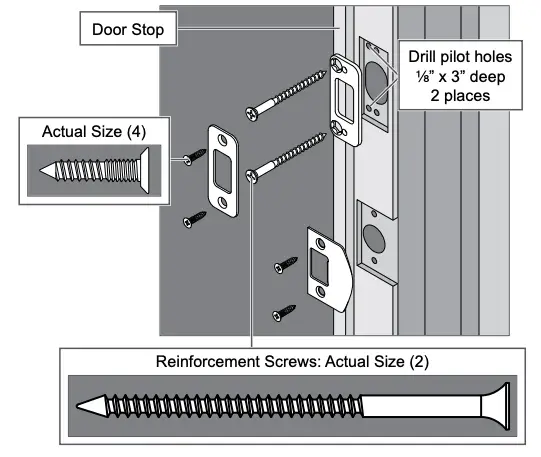 Door Stop

Drill pilot holes
⅛” x 3” deep
2 places

Actual Size (4)

Reinforcement Screws: Actual Size (2)