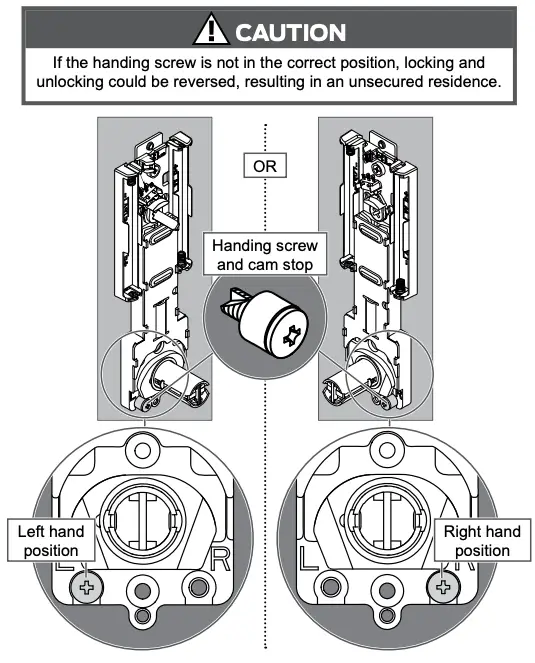 CAUTION

If the handing screw is not in the correct position, locking and unlocking could be reversed, resulting in an unsecured residence.

OR

Handing screw and cam stop

Left hand position

R

L

Right hand position