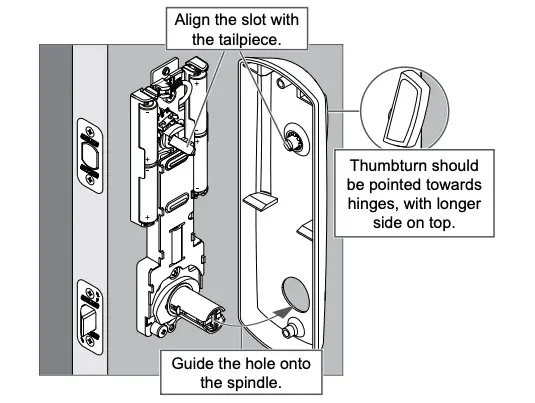 Align the slot with the tailpiece.

Thumbturn should be pointed towards hinges, with longer side on top.

Guide the hole onto the spindle.