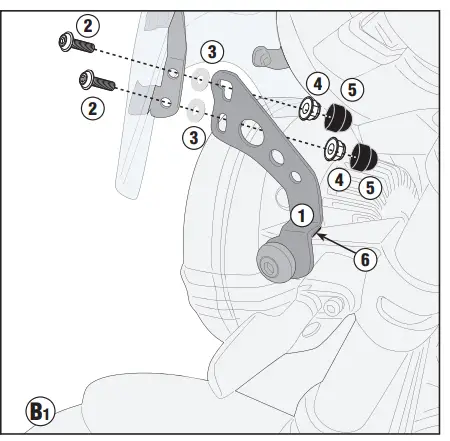 2
2
3
3
4
5
4
5
1
6
B1