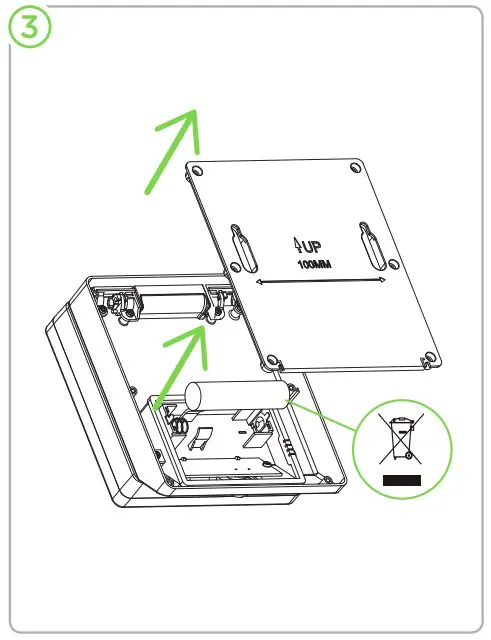 3

UP
100MM