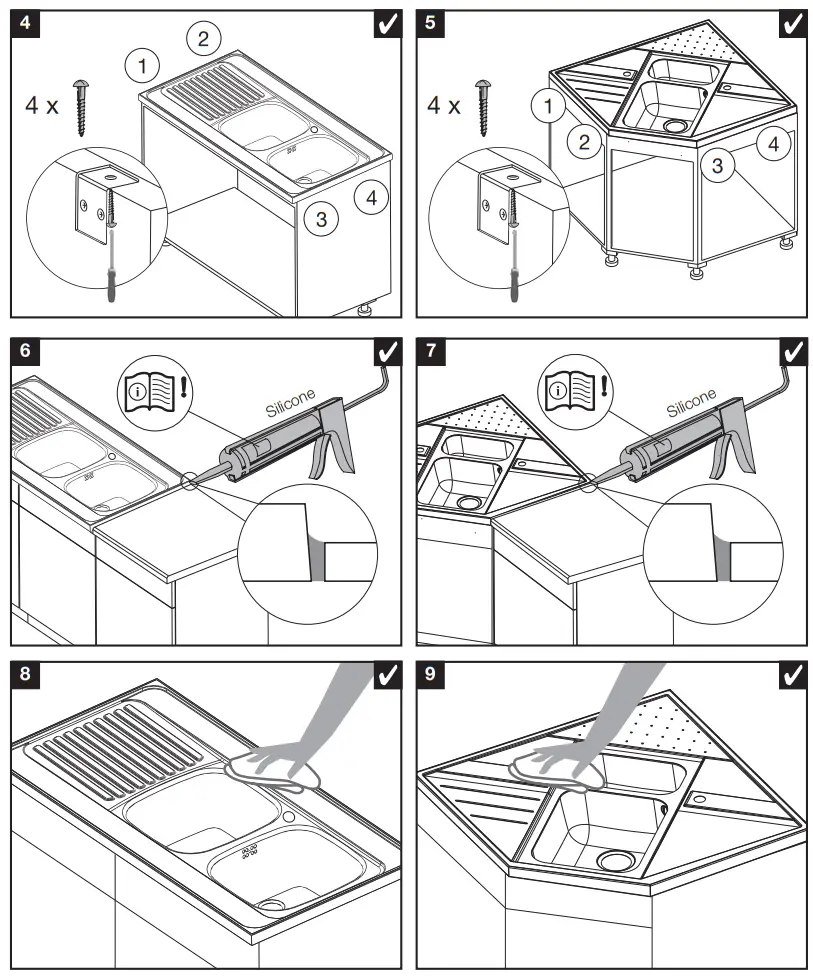 4
4 x
1
2
3
4

5
4 x
1
2
3
4

6
Silicone

7
Silicone

8

9