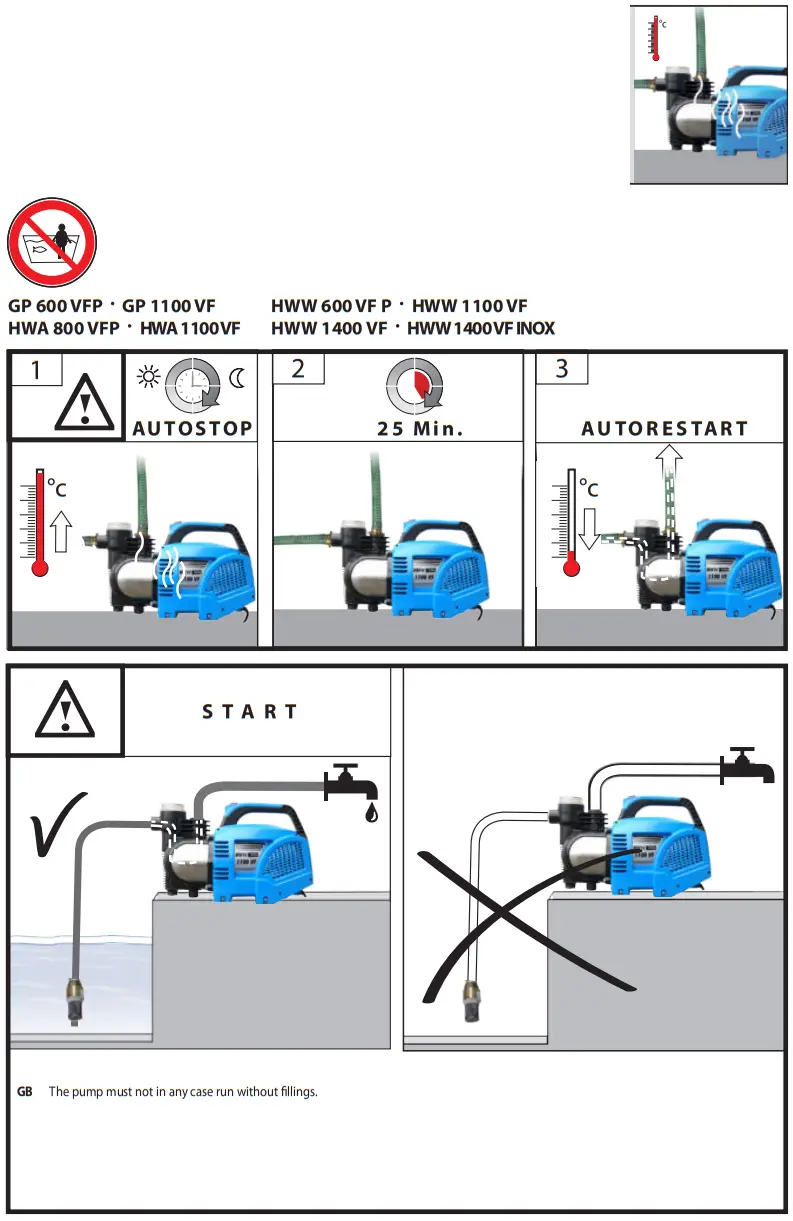 °C

GP 600 VFP · GP 1100 VF
HWA 800 VFP · HWA 1100 VF

HWW 600 VF P · HWW 1100 VF
HWW 1400 VF · HWW 1400 VF INOX

1

AUTOSTOP

°C

2

25 Min.

3

AUTORESTART

°C

START

GB The pump must not in any case run without fillings.