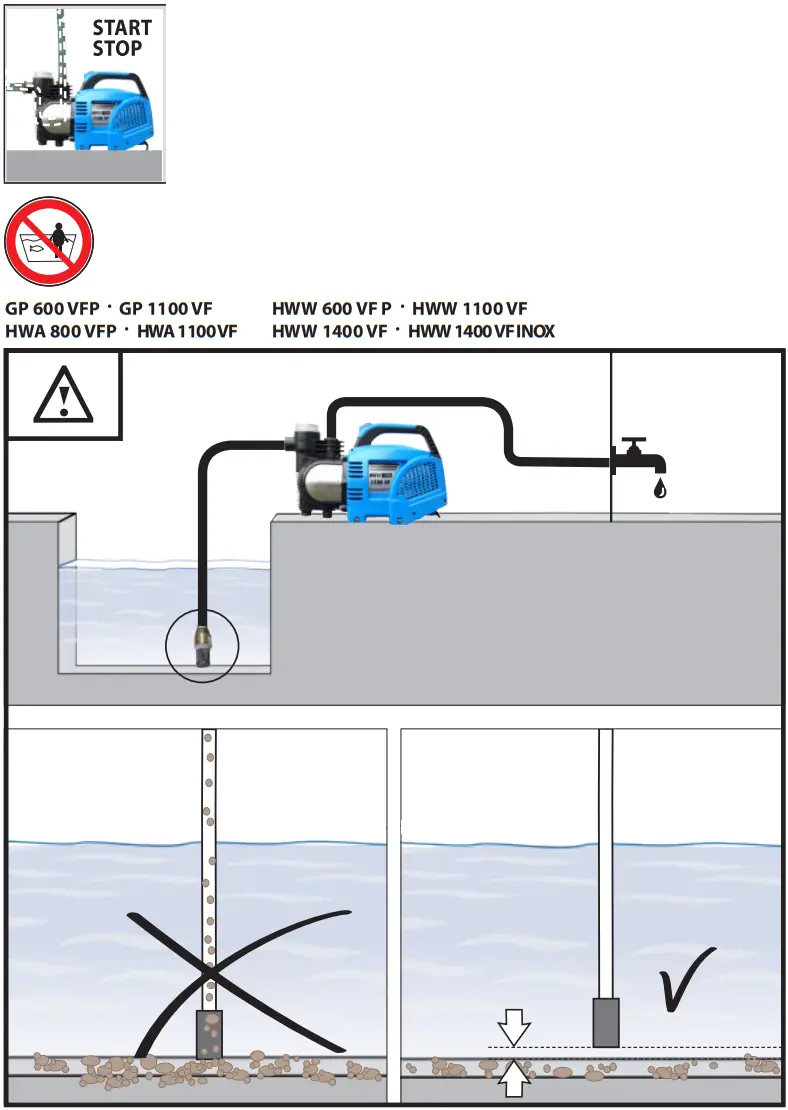 START
STOP

GP 600 VFP · GP 1100 VF
HWA 800 VFP · HWA 1100 VF

HWW 600 VF P · HWW 1100 VF
HWW 1400 VF · HWW 1400 VF INOX