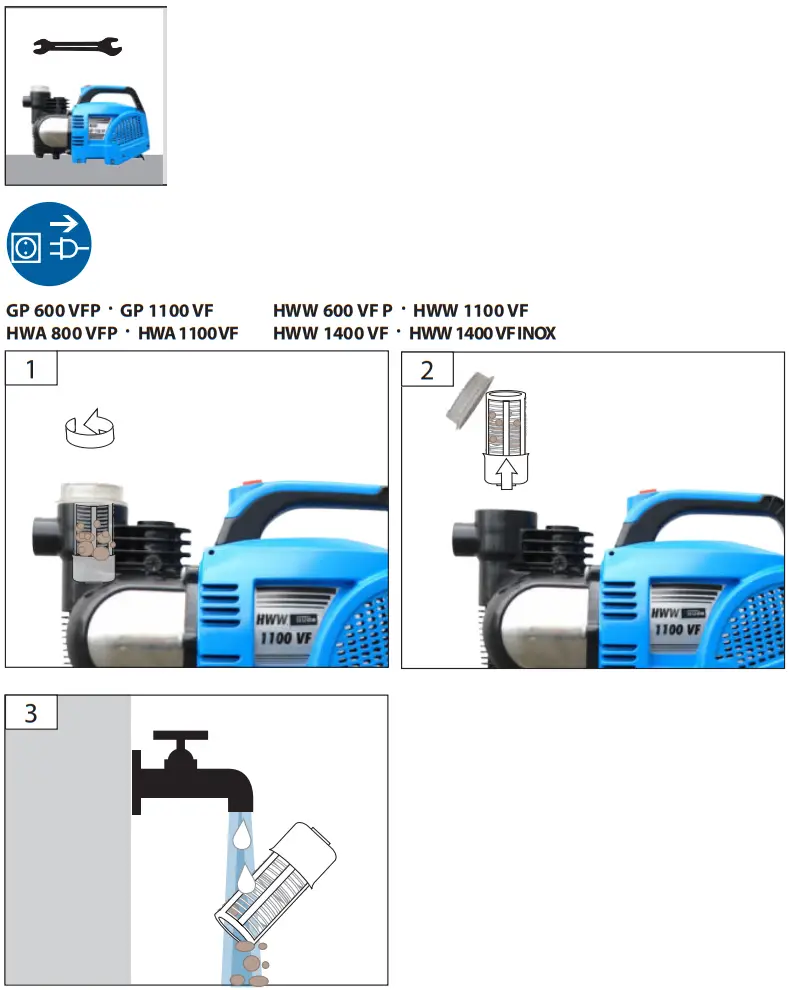 GP 600 VFP · GP 1100 VF
HWA 800 VFP · HWA 1100 VF

HWW 600 VF P · HWW 1100 VF
HWW 1400 VF · HWW 1400 VF INOX

1

HWW 1100 VF

2

HWW 1100 VF

3