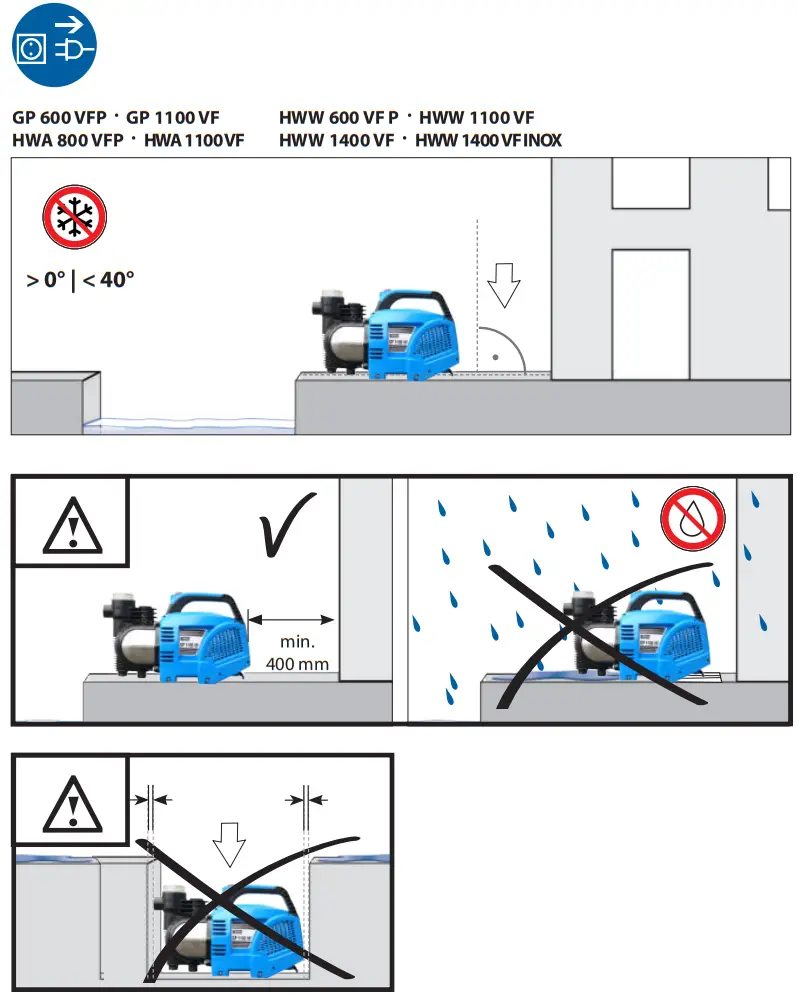 GP 600 VFP · GP 1100 VF
HWA 800 VFP · HWA 1100 VF

HWW 600 VF P · HWW 1100 VF
HWW 1400 VF · HWW 1400 VF INOX

> 0° | < 40°

min.
400 mm