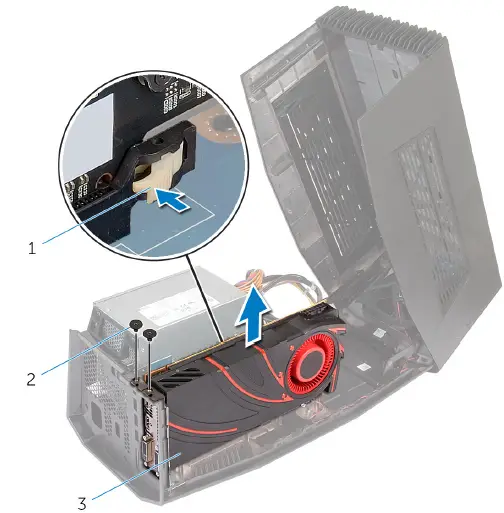 1

2

3