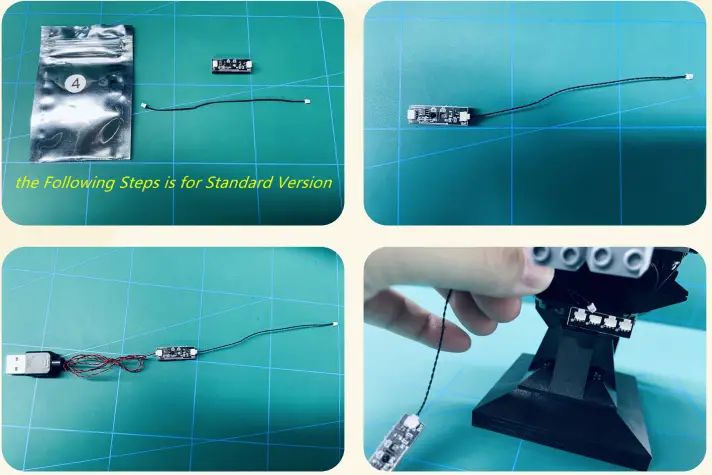 4

the Following Steps is for Standard Version