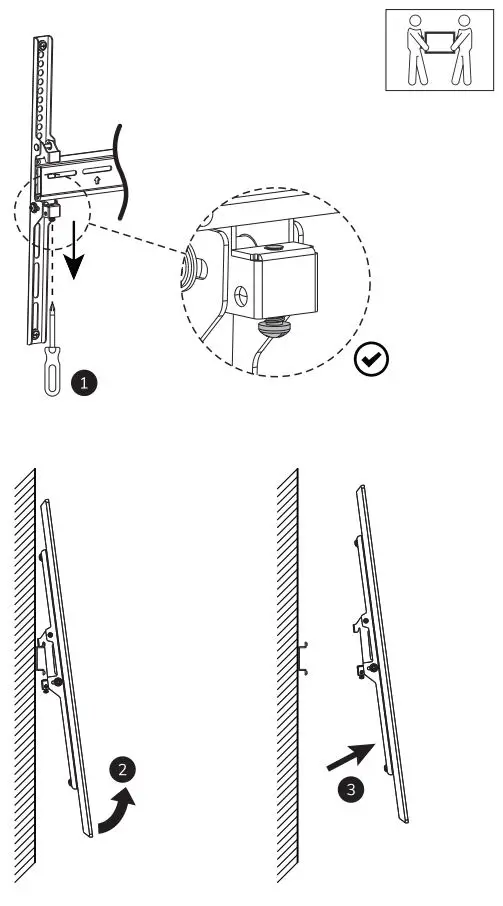 1

2

3