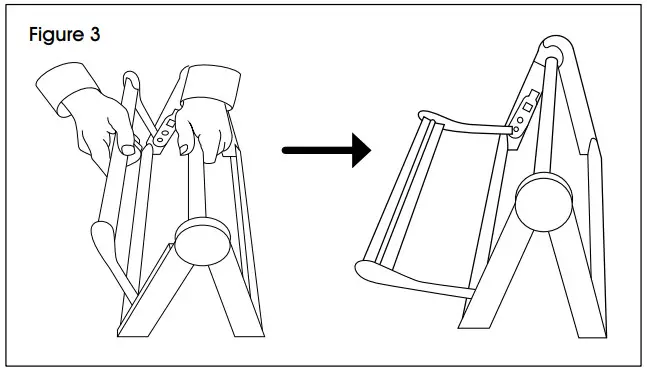 Figure 3