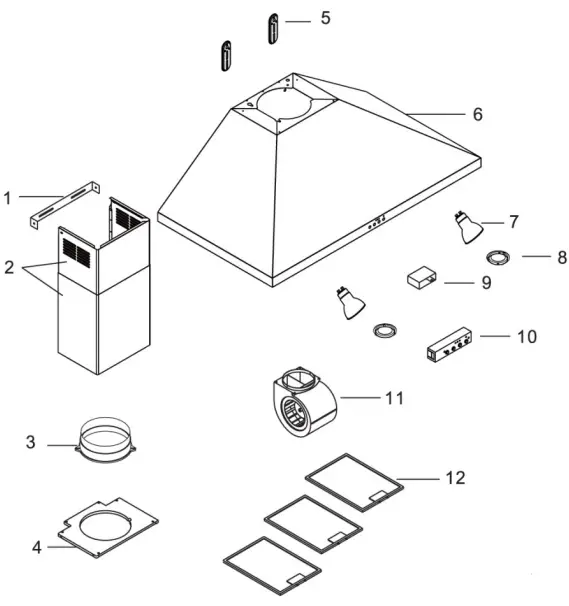 5
6
1
2
7
8
9
10
11
3
12
4