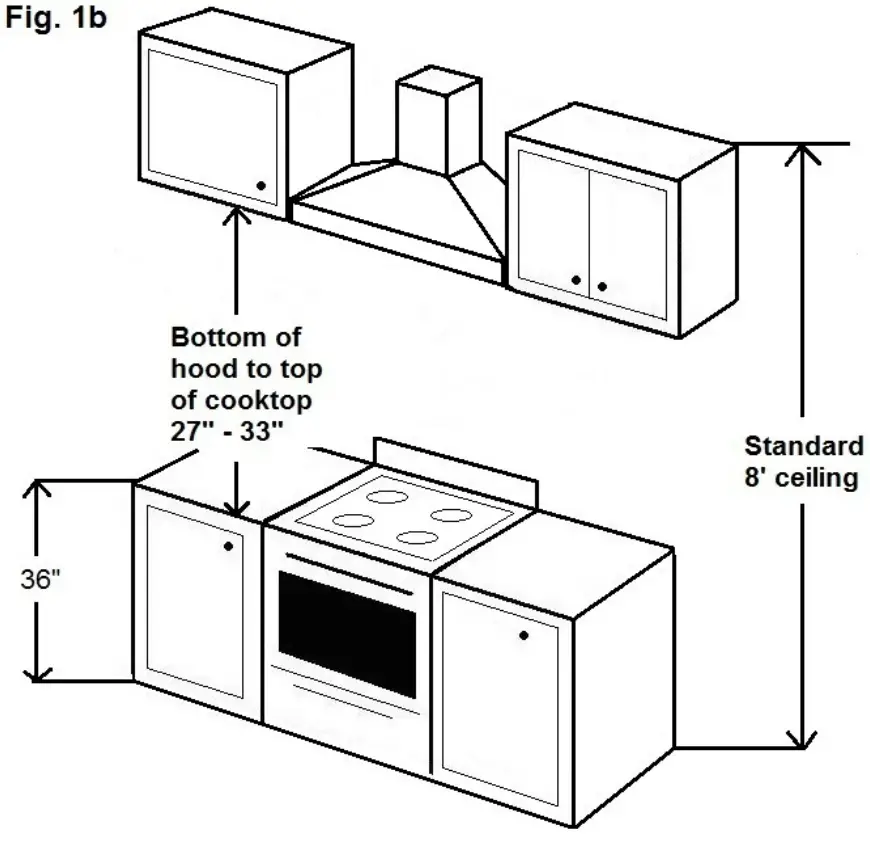 Fig. 1b

Bottom of hood to top of cooktop 27" - 33"

Standard 8' ceiling

36"