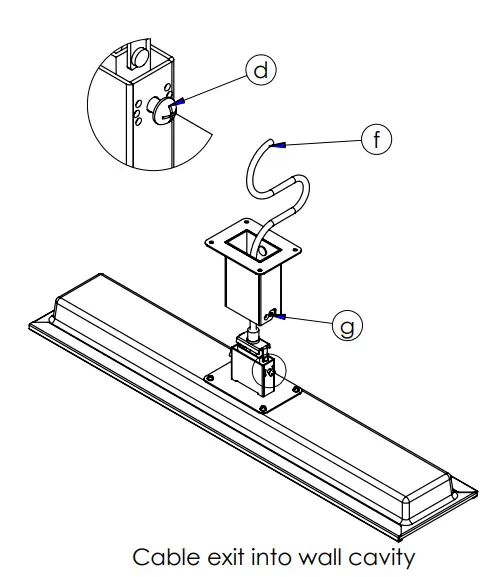 d

f

g

Cable exit into wall cavity