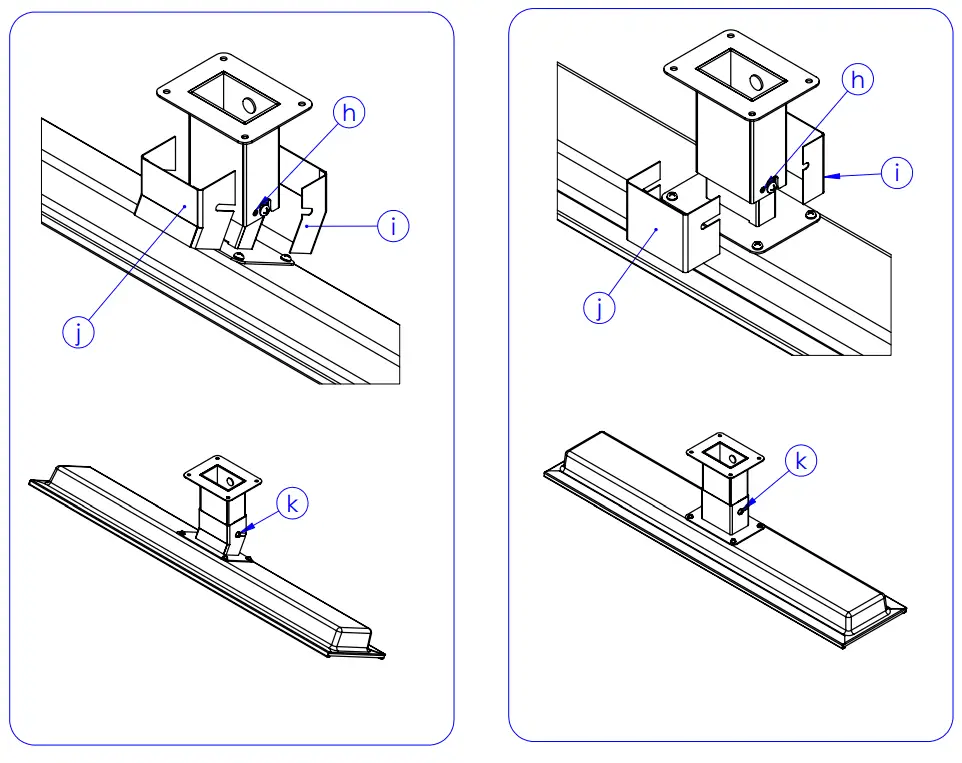 h
i
j
k
h
i
j
k