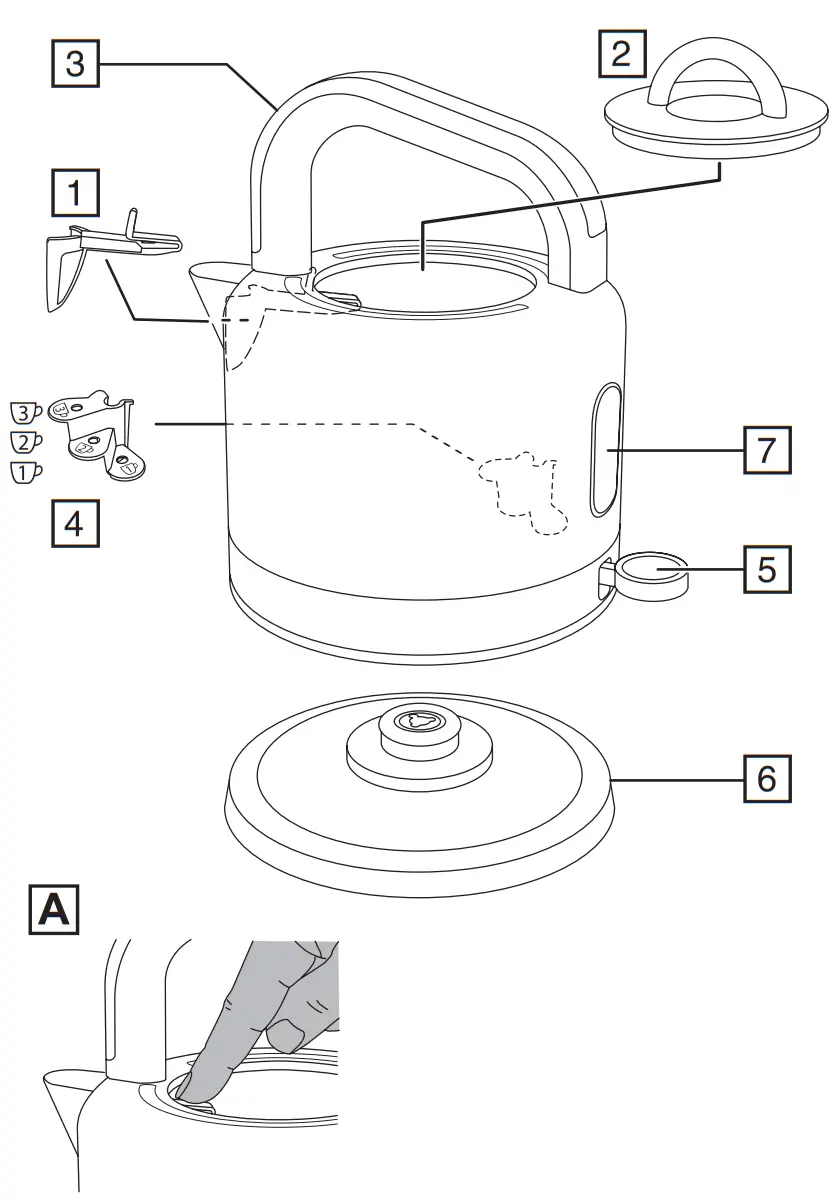 3

2

1

3
2
1

4

7

5

6

A